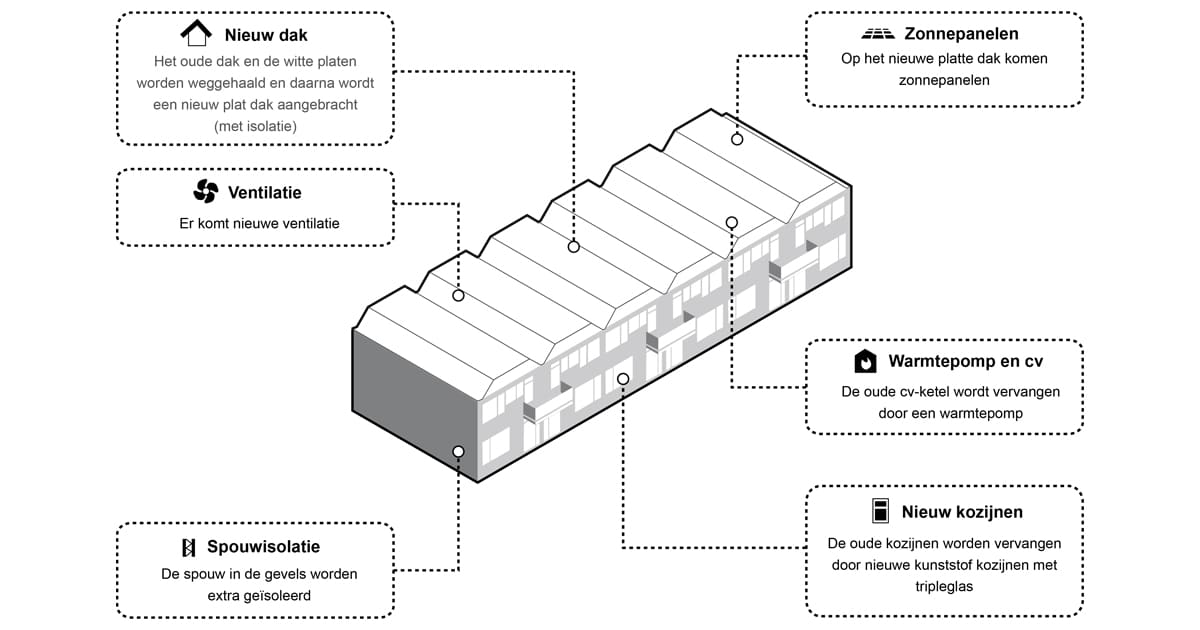 Nieuw dak

Het oude dak en de witte platen worden weggehaald en daarna wordt een nieuw plat dak aangebracht (met isolatie)

Ventilatie

Er komt nieuwe ventilatie

Spouwisolatie

De spouw in de gevels worden extra geïsoleerd

Zonnepanelen

Op het nieuwe platte dak komen zonnepanelen

Warmtepomp en cv

De oude cv-ketel wordt vervangen door een warmtepomp

Nieuw kozijnen

De oude kozijnen worden vervangen door nieuwe kunststof kozijnen met tripleglas