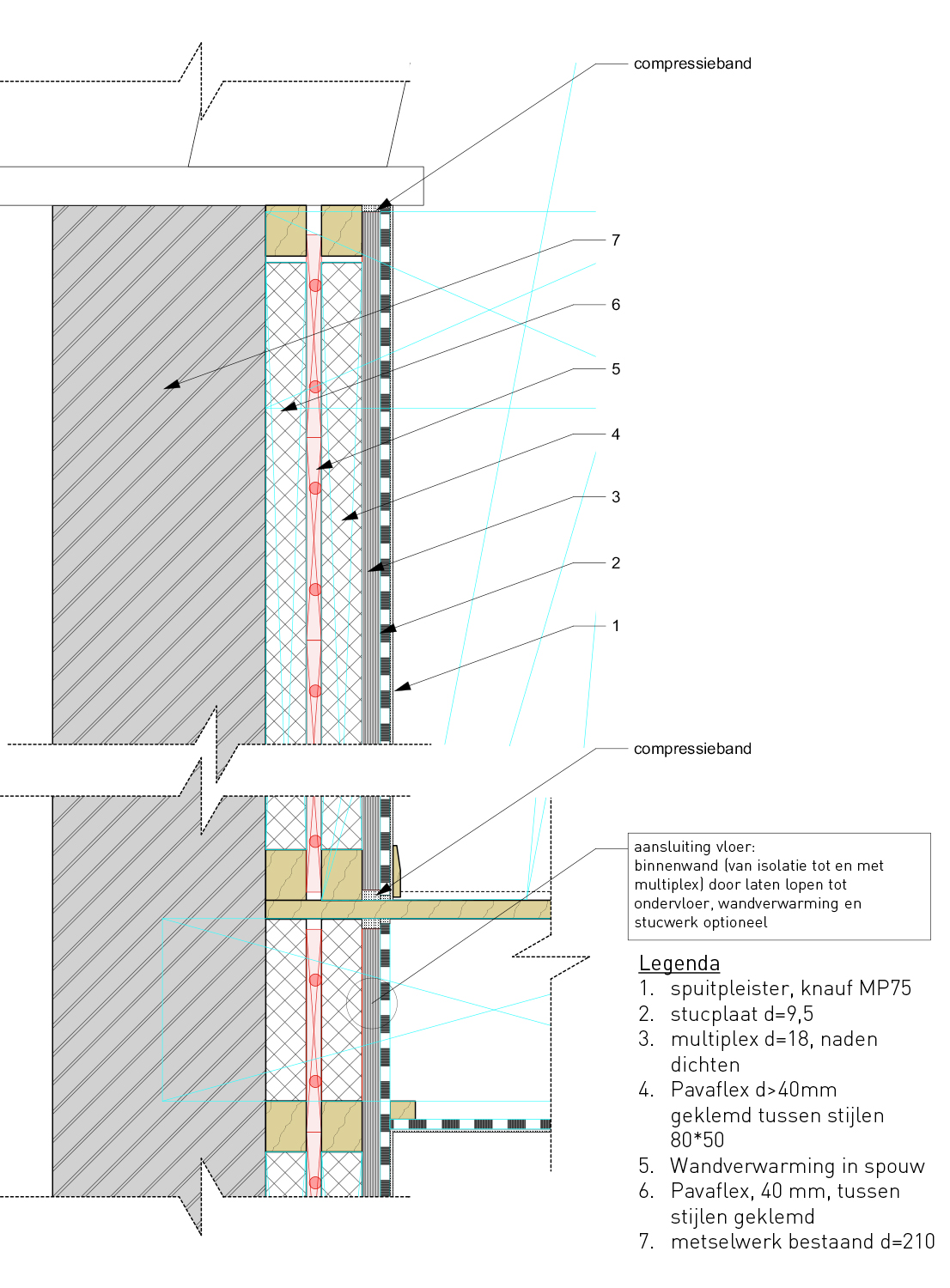 compressieband

7

6

5

4

3

2

1

compressieband

aansluiting vloer:
binnenwand (van isolatie tot en met multiplex) door laten lopen tot ondervloer, wandverwarming en stucwerk optioneel

Legenda
1. spuitpleister, knauf MP75
2. stucplaat d=9,5
3. multiplex d=18, naden dichten
4. Pavaflex d>40mm geklemd tussen stijlen 80*50
5. Wandverwarming in spouw
6. Pavaflex, 40 mm, tussen stijlen geklemd
7. metselwerk bestaand d=210