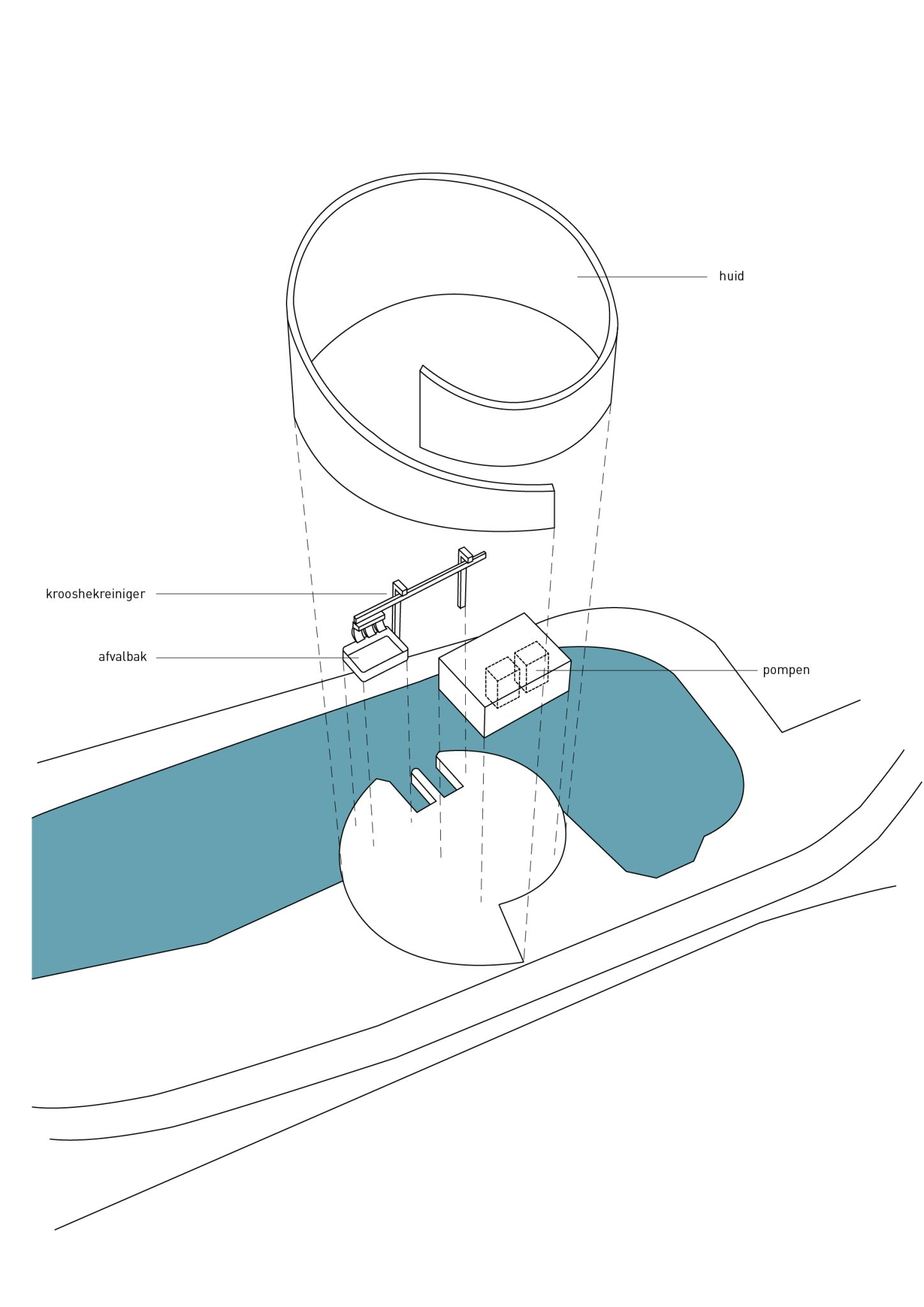 huid

krooshekreiniger

afvalbak

pompen